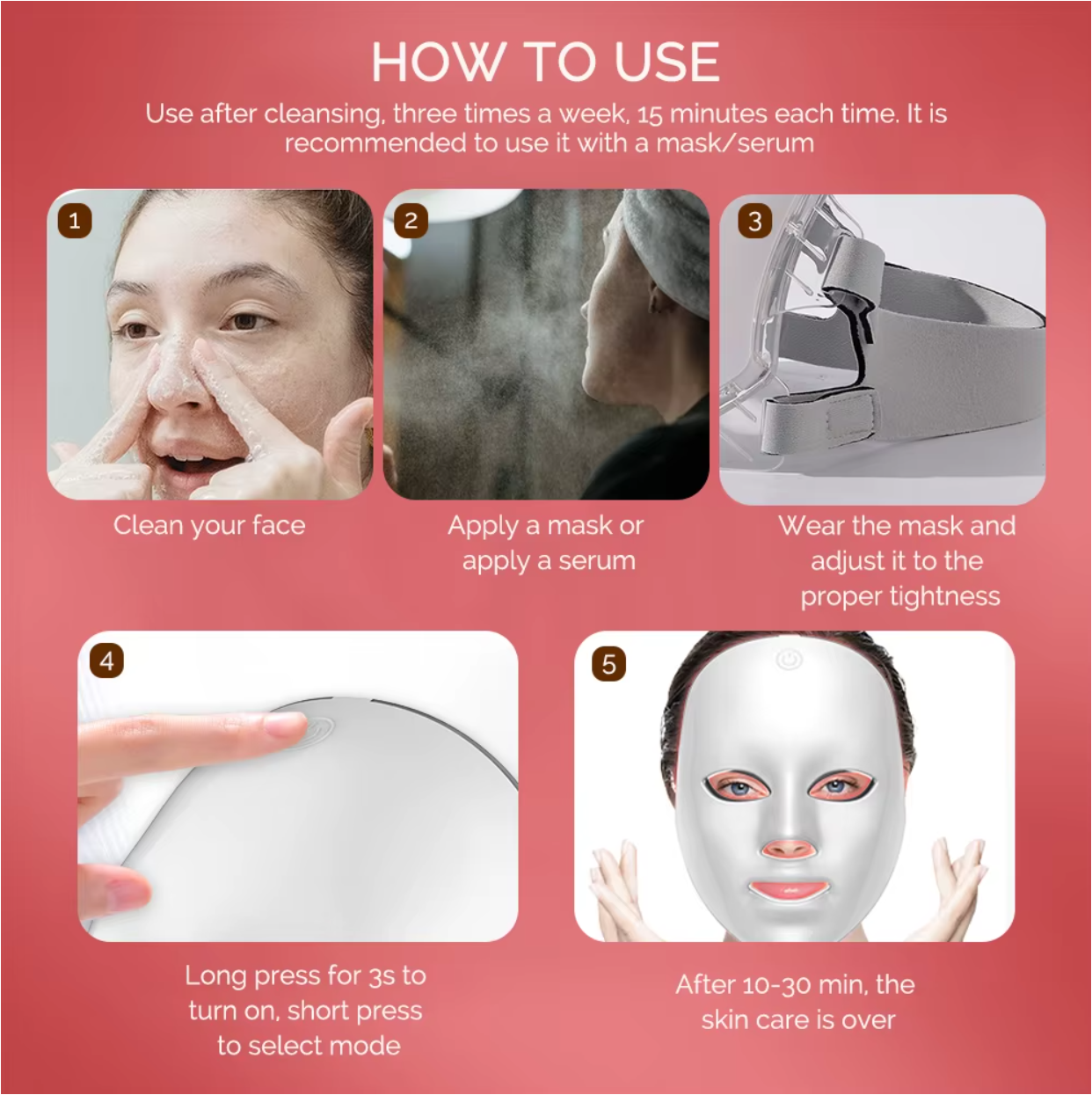 HOW TO USE

Use after cleansing, three times a week, 15 minutes each time. It is recommended to use it with a mask/serum

1

Clean your face

2

Apply a mask or apply a serum

3

Wear the mask and adjust it to the proper tightness

4

Long press for 3s to turn on, short press to select mode

5

After 10-30 min, the skin care is over